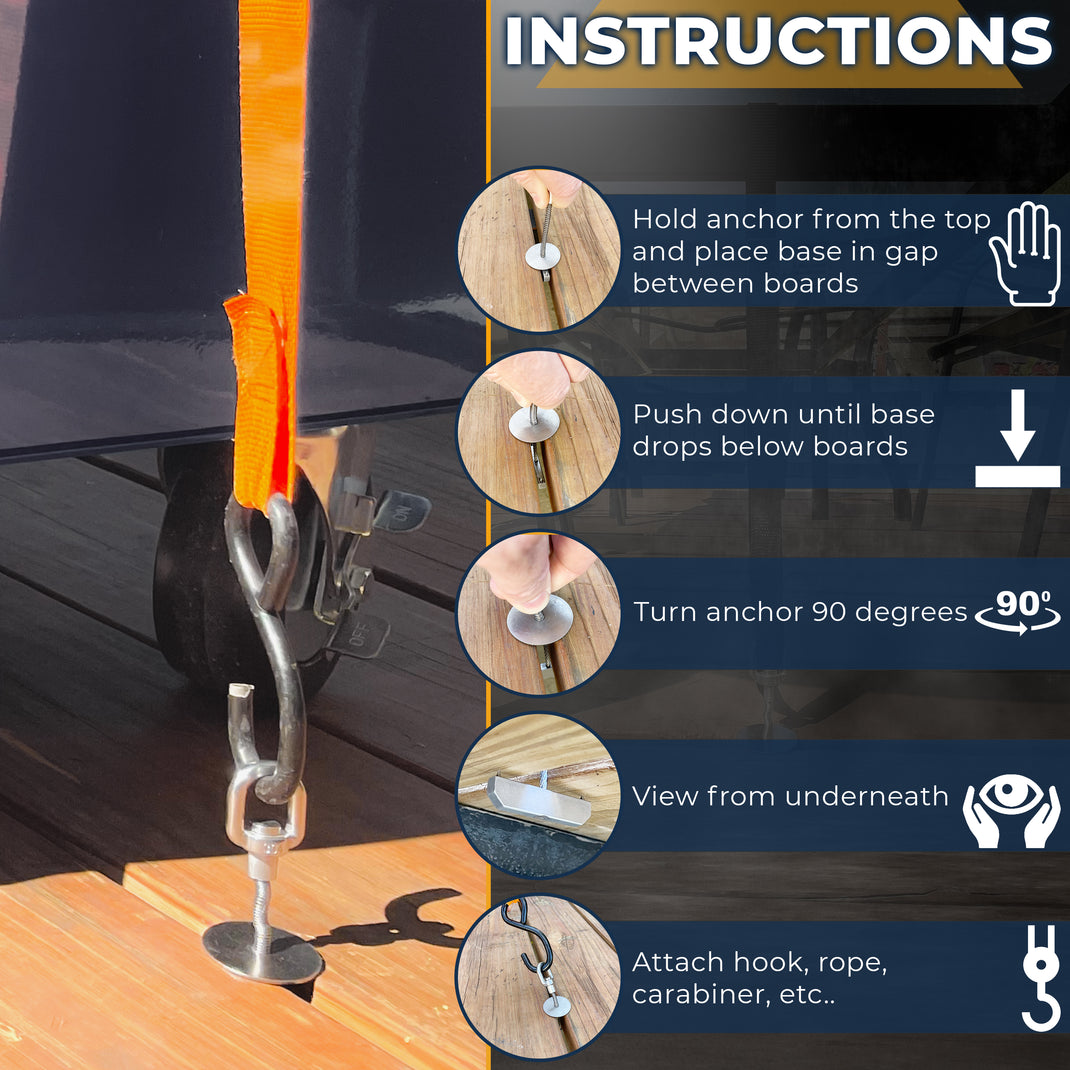 INSTRUCTIONS

Hold anchor from the top and place base in gap between boards

Push down until base drops below boards

Turn anchor 90 degrees 90°

View from underneath

Attach hook, rope, carabiner, etc..

ON

OFF